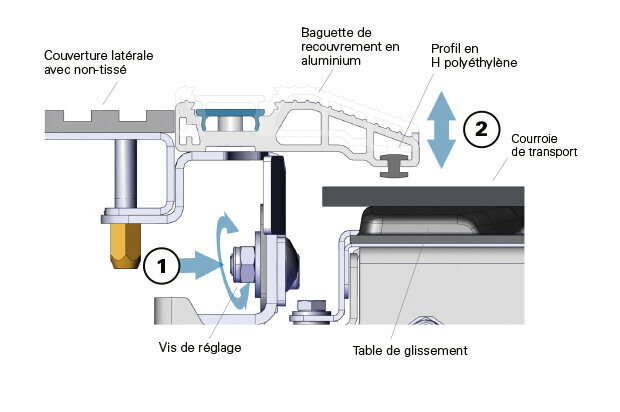 Couverture latérale avec non-tissé

Baguette de recouvrement en aluminium

Profil en H polyéthylène

2

Courroie de transport

1

Vis de réglage

Table de glissement